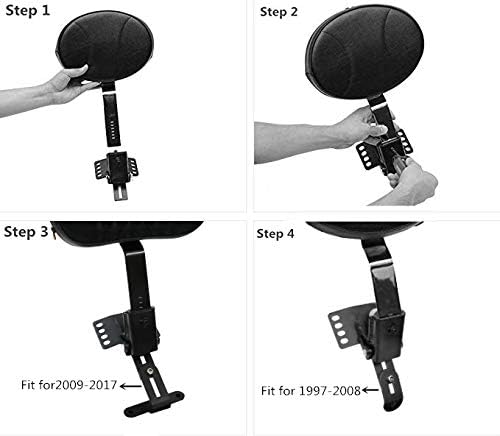 Step 1

Step 2

Step 3

Fit for2009-2017

Step 4

Fit for 1997-2008