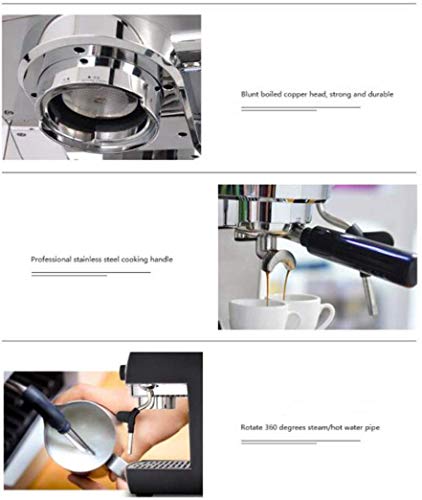 Blunt boiled copper head, strong and durable

Professional stainless steel cooking handle

Rotate 360 degrees steam/hot water pipe