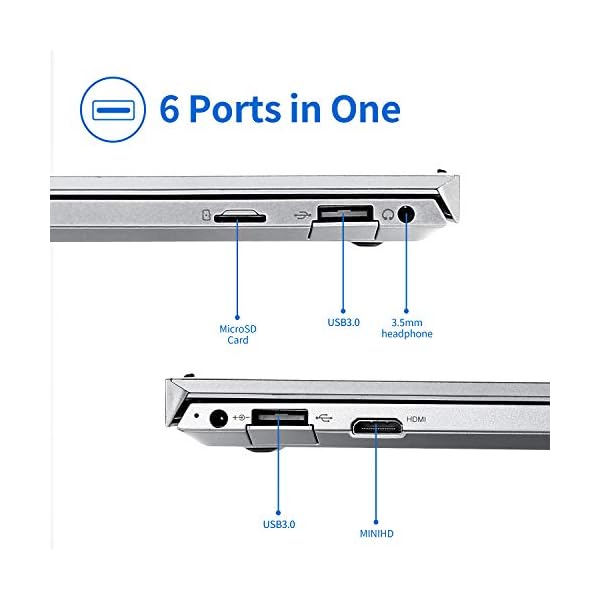 6 Ports in One

MicroSD Card

USB3.0

3.5mm headphone

HDMI

USB3.0

MINIHD