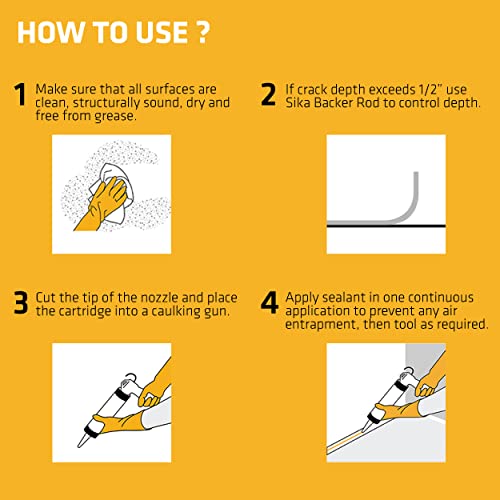 HOW TO USE ?

1 Make sure that all surfaces are clean, structurally sound, dry and free from grease.

2 If crack depth exceeds 1/2" use Sika Backer Rod to control depth.

3 Cut the tip of the nozzle and place the cartridge into a caulking gun.

4 Apply sealant in one continuous application to prevent any air entrapment, then tool as required.