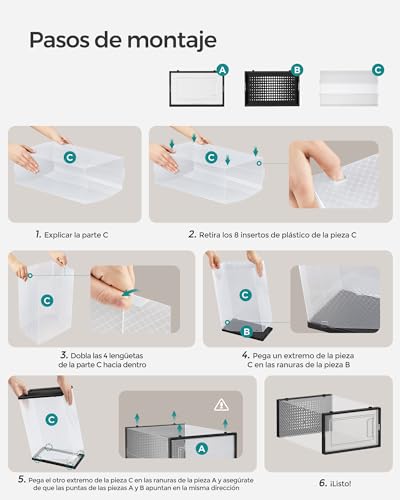 Pasos de montaje

A

B

C

C

C

1. Explicar la parte C

2. Retira los 8 insertos de plástico de la pieza C

C

C

B

3. Dobla las 4 lengüetas de la parte C hacia dentro

4. Pega un extremo de la pieza C en las ranuras de la pieza B

C

A

5. Pega el otro extremo de la pieza C en las ranuras de la pieza A y asegúrate de que las puntas de las piezas A y B apuntan en la misma dirección

6. ¡Listo!