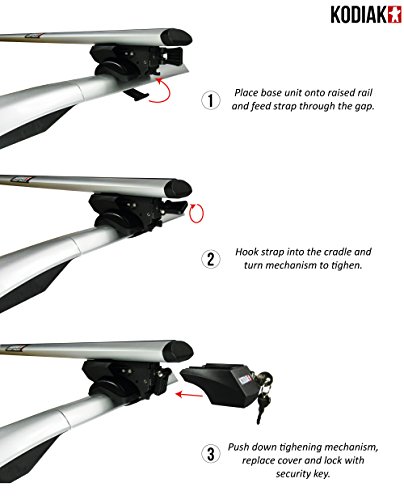 KODIAK

1 Place base unit onto raised rail and feed strap through the gap.

2 Hook strap into the cradle and turn mechanism to tighen.

3 Push down tighening mechanism, replace cover and lock with security key.