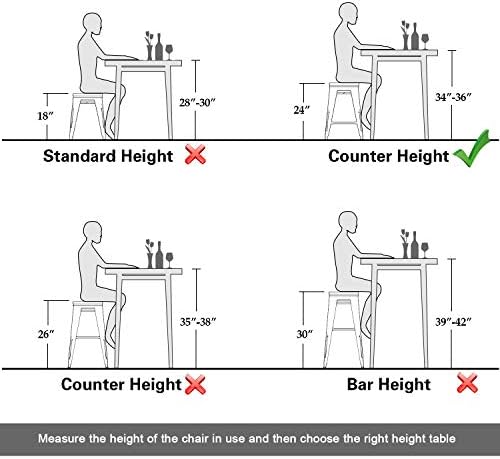 18″

28″-30″

Standard Height

24″

34″-36″

Counter Height

26″

35″-38″

Counter Height

30″

39″-42″

Bar Height

Measure the height of the chair in use and then choose the right height table