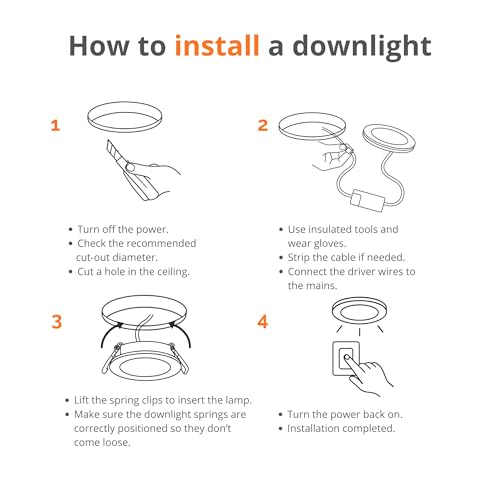 How to install a downlight

1

• Turn off the power.
• Check the recommended cut-out diameter.
• Cut a hole in the ceiling.

2

• Use insulated tools and wear gloves.
• Strip the cable if needed.
• Connect the driver wires to the mains.

3

• Lift the spring clips to insert the lamp.
• Make sure the downlight springs are correctly positioned so they don't come loose.

4

• Turn the power back on.
• Installation completed.