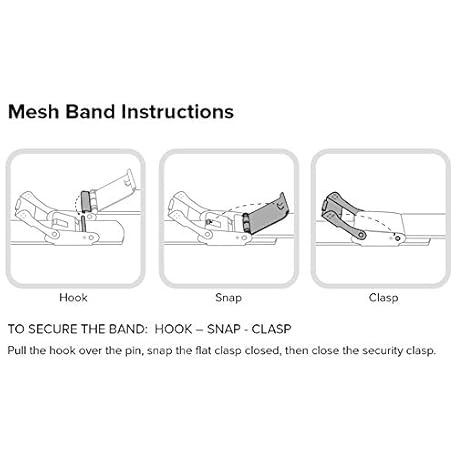 Mesh Band Instructions

Hook

Snap

Clasp

TO SECURE THE BAND:  HOOK – SNAP - CLASP

Pull the hook over the pin, snap the flat clasp closed, then close the security clasp.