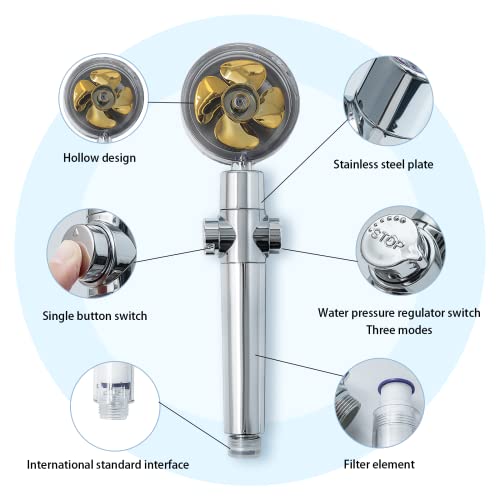 Hollow design

Stainless steel plate

Single button switch

STOP

Water pressure regulator switch
Three modes

International standard interface

Filter element