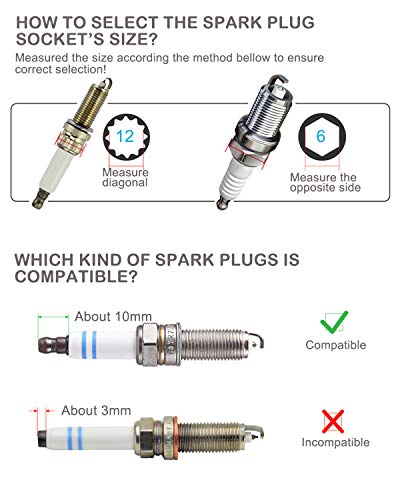 HOW TO SELECT THE SPARK PLUG SOCKET'S SIZE?

Measured the size according the method bellow to ensure correct selection!

12

Measure diagonal

6

Measure the opposite side

WHICH KIND OF SPARK PLUGS IS COMPATIBLE?

About 10mm

Compatible

About 3mm

Incompatible