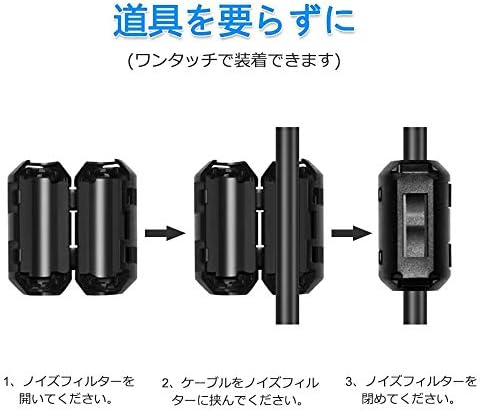 道具を要らずに

(ワンタッチで装着できます)

1、ノイズフィルターを開いてください。

2、ケーブルをノイズフィルターに挟んでください。

3、ノイズフィルターを閉めてください。