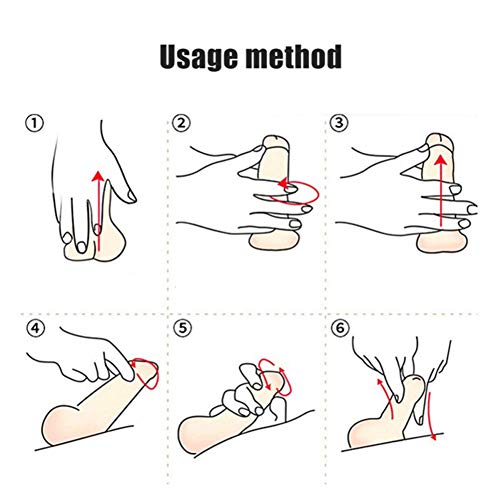 Usage method

①

②

③

④

⑤

⑥