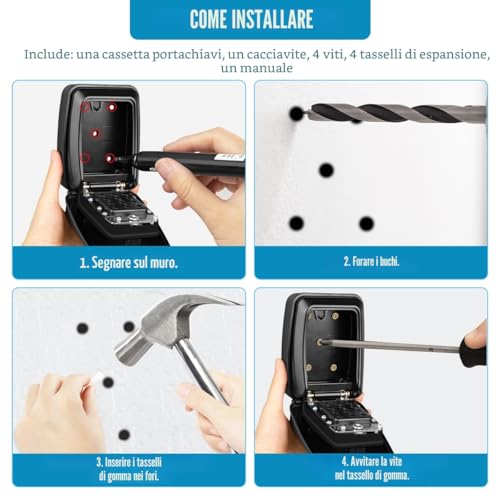 COME INSTALLARE

Include: una cassetta portachiavi, un cacciavite, 4 viti, 4 tasselli di espansione, un manuale

1. Segnare sul muro.

2. Forare i buchi.

3. Inserire i tasselli di gomma nei fori.

4. Avvitare la vite nel tassello di gomma.