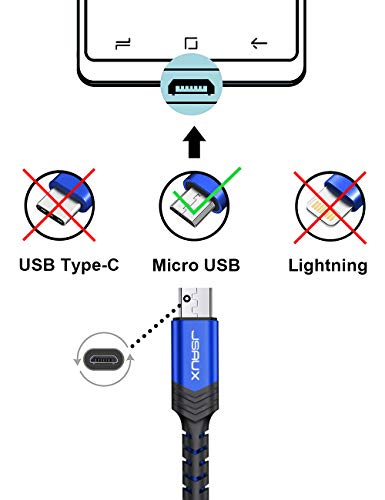 USB Type-C Micro USB Lightning

JSAUX