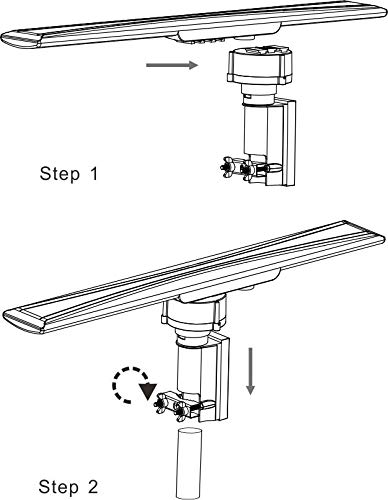 Step 1

Step 2