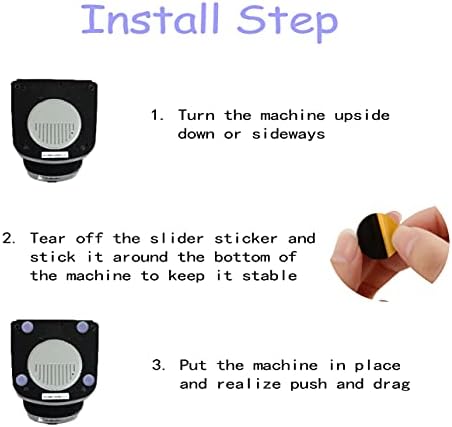 Install Step

1. Turn the machine upside down or sideways

2. Tear off the slider sticker and stick it around the bottom of the machine to keep it stable

3. Put the machine in place and realize push and drag