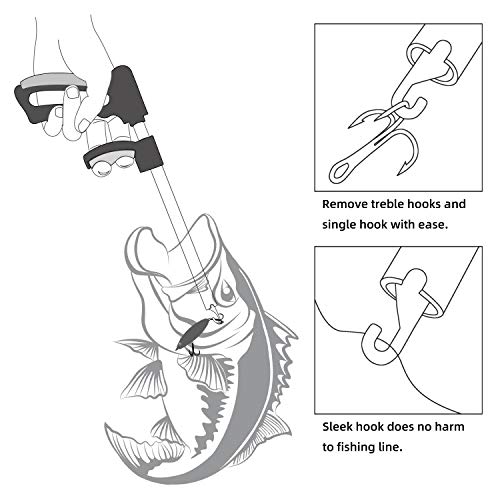 Remove treble hooks and single hook with ease.

Sleek hook does no harm to fishing line.