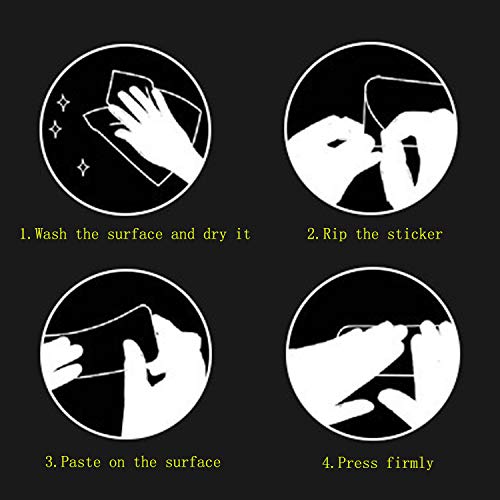 1.Wash the surface and dry it

2.Rip the sticker

3.Paste on the surface

4.Press firmly