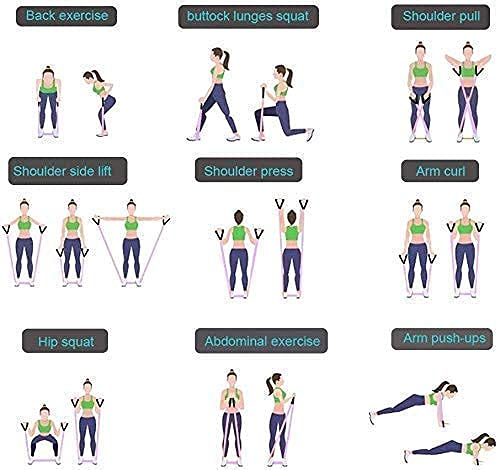 Back exercise

buttock lunges squat

Shoulder pull

Shoulder side lift

Shoulder press

Arm curl

Hip squat

Abdominal exercise

Arm push-ups