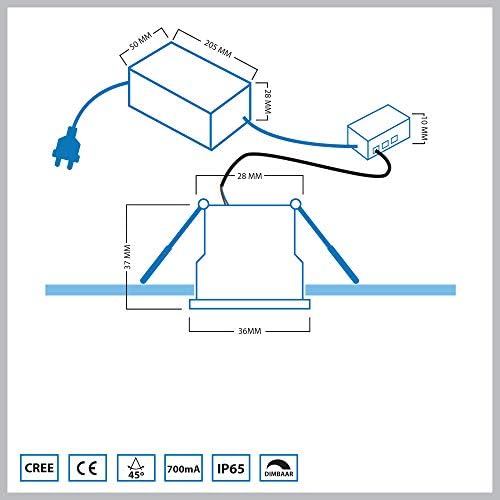 50 MM
205 MM
28 MM
10 MM
28 MM
37 MM
36MM
CREE
CE
45°
700mA
IP65
DIMBAAR