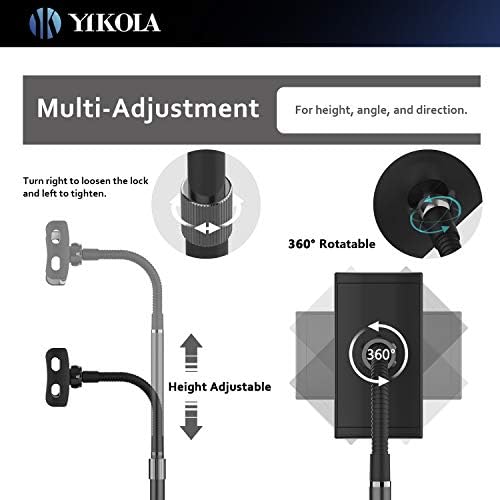 YIKOLA

Multi-Adjustment

For height, angle, and direction.

Turn right to loosen the lock and left to tighten.

360° Rotatable

Height Adjustable

360°