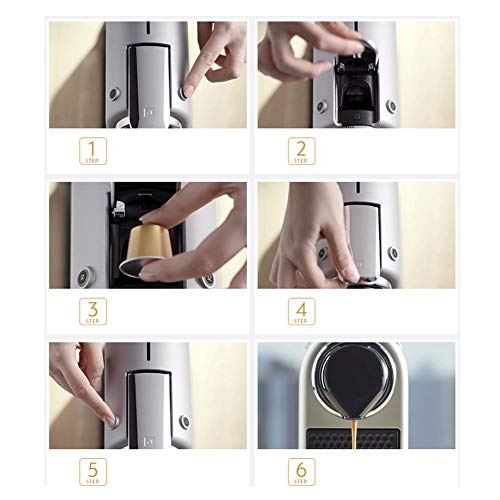 1
STEP

2
STEP

3
STEP

4
STEP

5
STEP

6
STEP