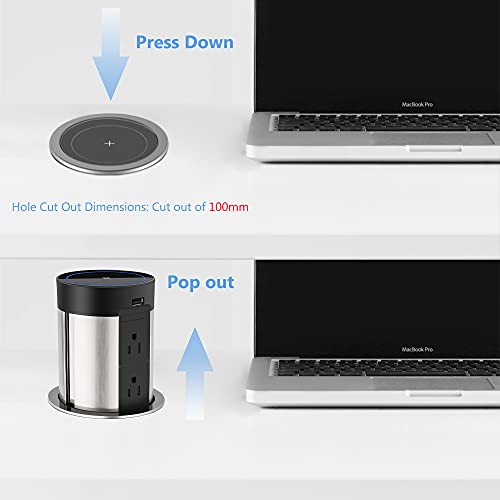 Press Down

MacBook Pro

Hole Cut Out Dimensions: Cut out of 100mm

Pop out

MacBook Pro