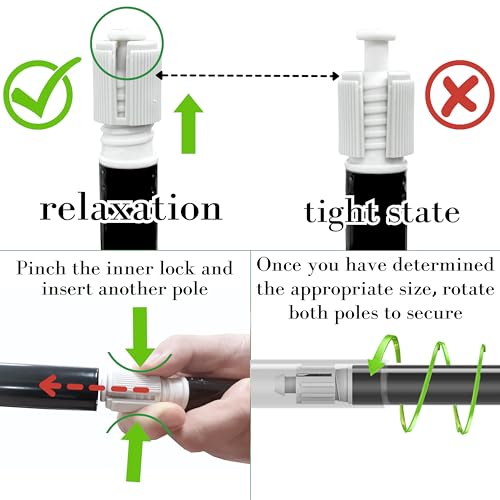 relaxation

tight state

Pinch the inner lock and insert another pole

Once you have determined the appropriate size, rotate both poles to secure