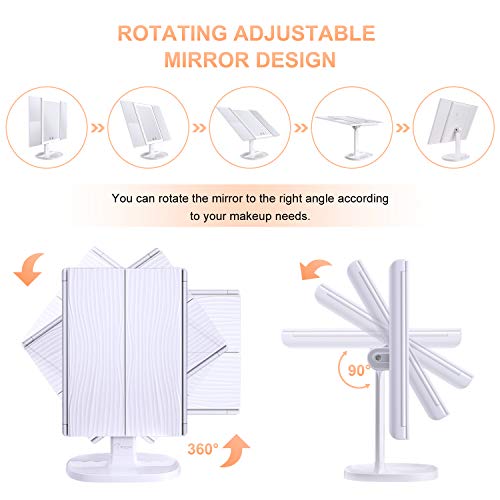 ROTATING ADJUSTABLE
MIRROR DESIGN

You can rotate the mirror to the right angle according to your makeup needs.

360°

90°