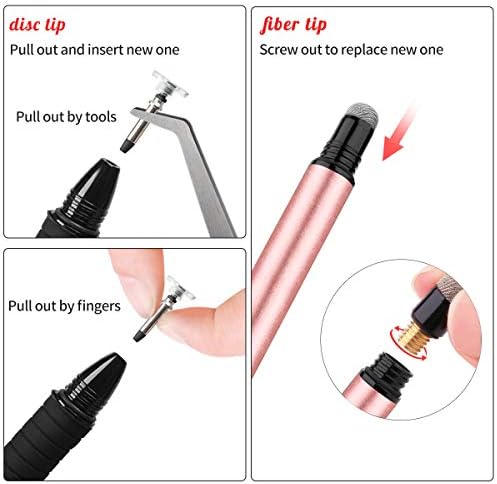 disc tip
Pull out and insert new one

Pull out by tools

Pull out by fingers

fiber tip
Screw out to replace new one