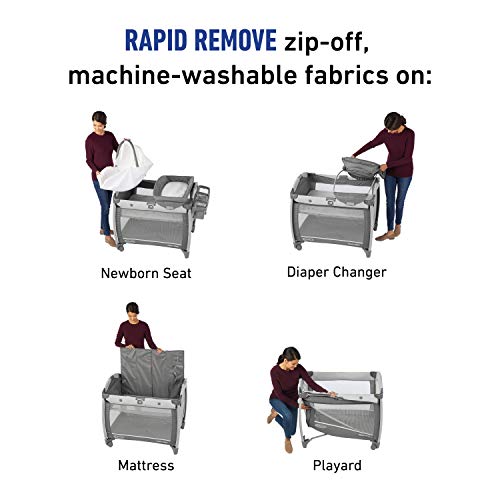 RAPID REMOVE zip-off, machine-washable fabrics on:

Newborn Seat

Diaper Changer

Mattress

Playard