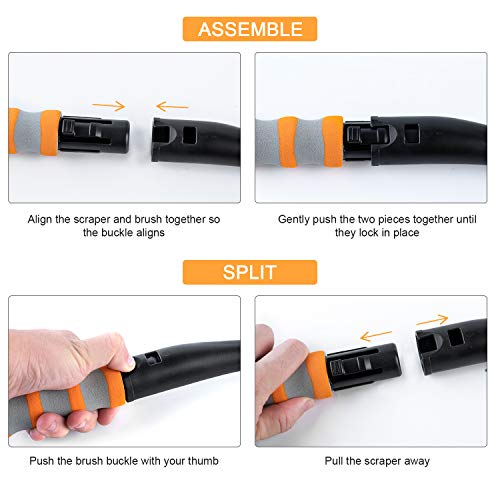 ASSEMBLE

Align the scraper and brush together so the buckle aligns

Gently push the two pieces together until they lock in place

SPLIT

Push the brush buckle with your thumb

Pull the scraper away