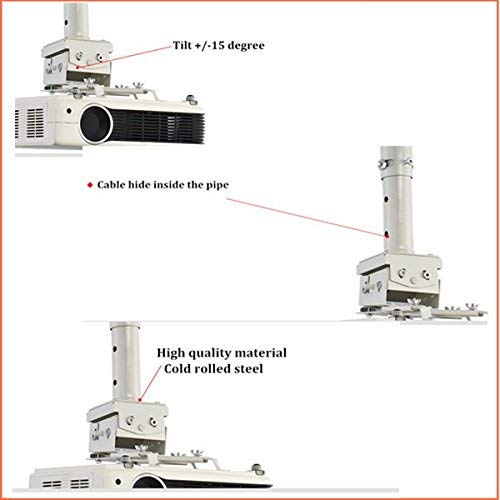 Tilt +/-15 degree

Cable hide inside the pipe

High quality material
Cold rolled steel