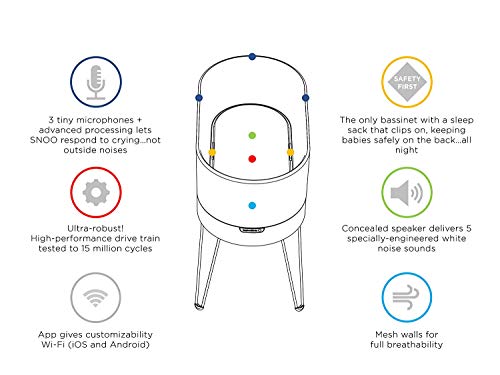 3 tiny microphones + advanced processing lets SNOO respond to crying...not outside noises

Ultra-robust! High-performance drive train tested to 15 million cycles

App gives customizability Wi-Fi (iOS and Android)

SAFETY FIRST

The only bassinet with a sleep sack that clips on, keeping babies safely on the back...all night

Concealed speaker delivers 5 specially-engineered white noise sounds

Mesh walls for full breathability