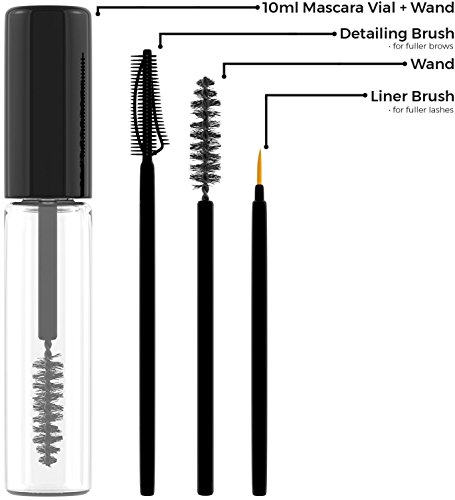 10ml Mascara Vial + Wand

Detailing Brush
· for fuller brows

Wand

Liner Brush
· for fuller lashes