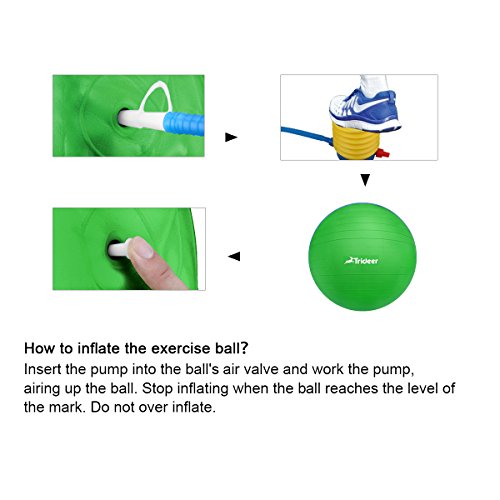 Trideer

How to inflate the exercise ball?
Insert the pump into the ball's air valve and work the pump, airing up the ball. Stop inflating when the ball reaches the level of the mark. Do not over inflate.