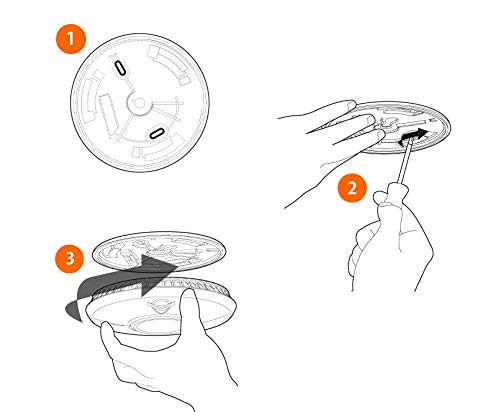 1

2

3