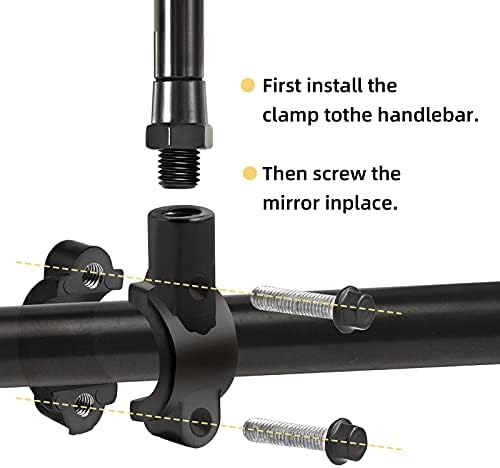 First install the clamp tothe handlebar.

Then screw the mirror inplace.