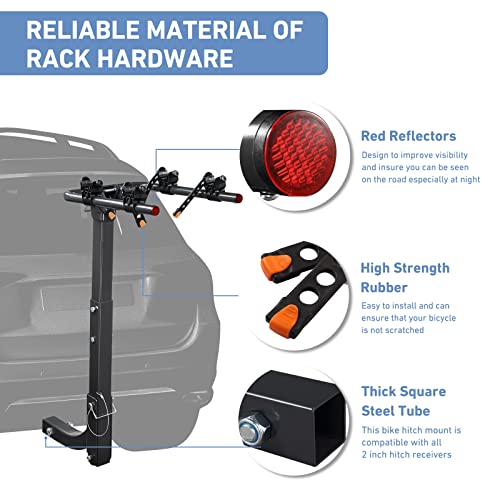 RELIABLE MATERIAL OF RACK HARDWARE

Red Reflectors

Design to improve visibility and insure you can be seen on the road especially at night

High Strength Rubber

Easy to install and can ensure that your bicycle is not scratched

Thick Square Steel Tube

This bike hitch mount is compatible with all 2 inch hitch receivers