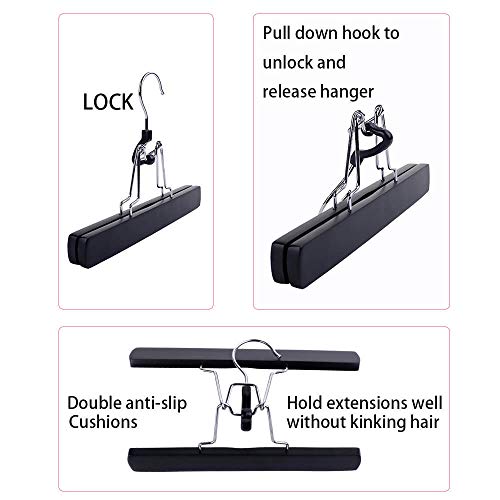 LOCK

Pull down hook to unlock and release hanger

Double anti-slip Cushions

Hold extensions well without kinking hair