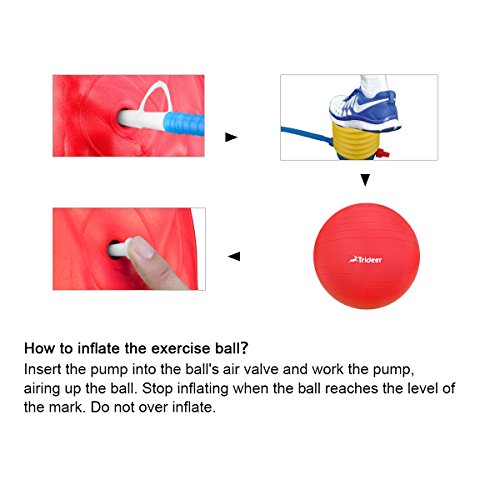 Trideer

How to inflate the exercise ball?
Insert the pump into the ball's air valve and work the pump, airing up the ball. Stop inflating when the ball reaches the level of the mark. Do not over inflate.