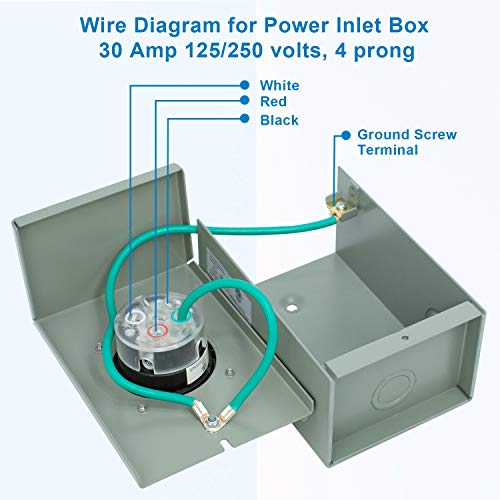 Wire Diagram for Power Inlet Box
30 Amp 125/250 volts, 4 prong

White
Red
Black

Ground Screw Terminal