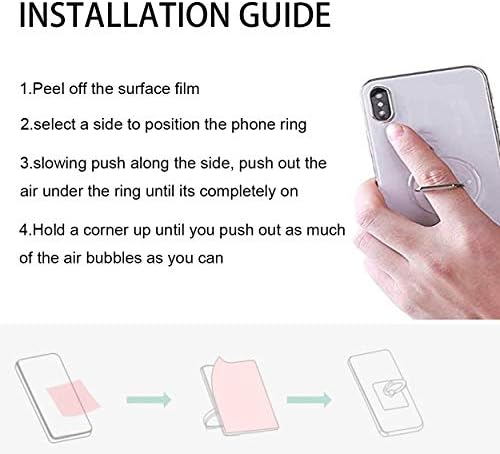 INSTALLATION GUIDE

1.Peel off the surface film

2.select a side to position the phone ring

3.slowing push along the side, push out the air under the ring until its completely on

4.Hold a corner up until you push out as much of the air bubbles as you can