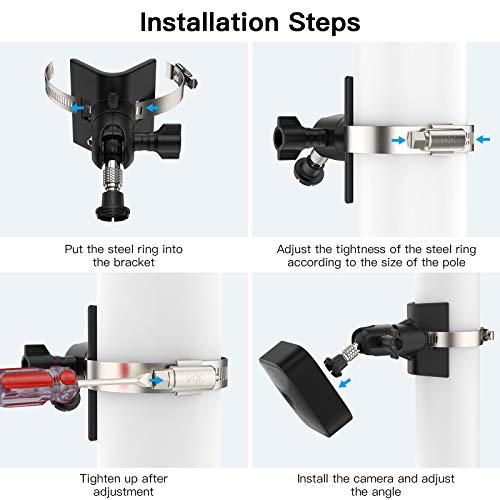 Installation Steps

Put the steel ring into the bracket

Adjust the tightness of the steel ring according to the size of the pole

Tighten up after adjustment

Install the camera and adjust the angle