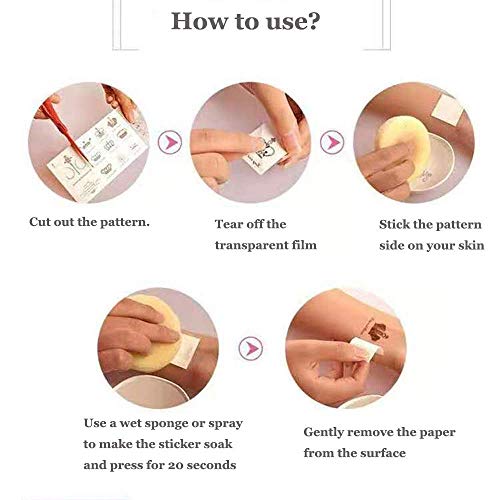 How to use?

Cut out the pattern.

Tear off the transparent film

Stick the pattern side on your skin

Use a wet sponge or spray to make the sticker soak and press for 20 seconds

Gently remove the paper from the surface