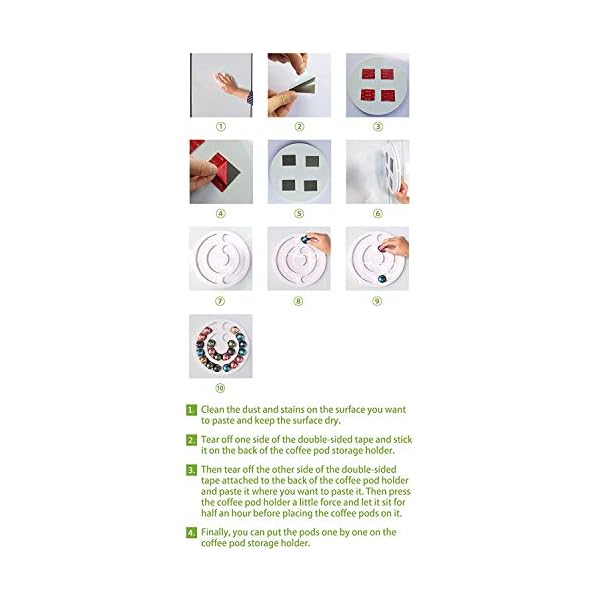 ①
②
③
④
⑤
⑥
⑦
⑧
⑨
⑩

1. Clean the dust and stains on the surface you want to paste and keep the surface dry.

2. Tear off one side of the double-sided tape and stick it on the back of the coffee pod storage holder.

3. Then tear off the other side of the double-sided tape attached to the back of the coffee pod holder and paste it where you want to paste it. Then press the coffee pod holder a little force and let it sit for half an hour before placing the coffee pods on it.

4. Finally, you can put the pods one by one on the coffee pod storage holder.