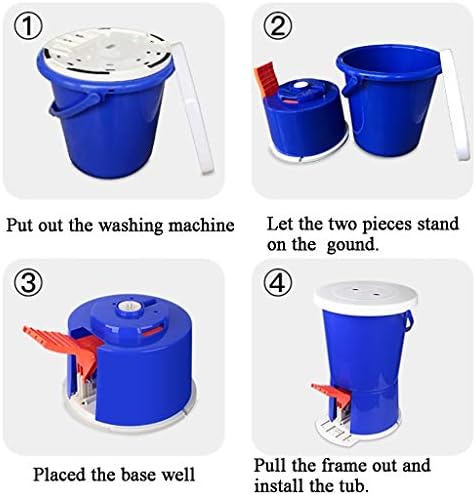 ①

Put out the washing machine

②

Let the two pieces stand on the gound.

③

Placed the base well

④

Pull the frame out and install the tub.