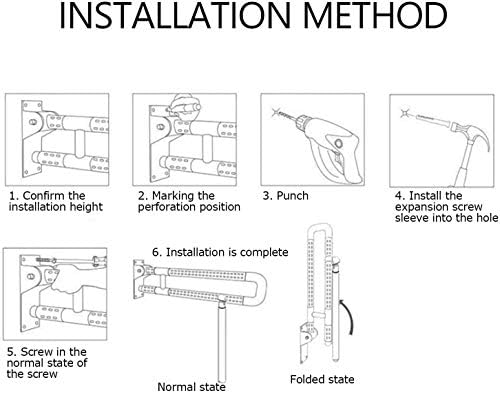 INSTALLATION METHOD

1. Confirm the installation height

2. Marking the perforation position

3. Punch

4. Install the expansion screw sleeve into the hole

5. Screw in the normal state of the screw

6. Installation is complete

Normal state

Folded state