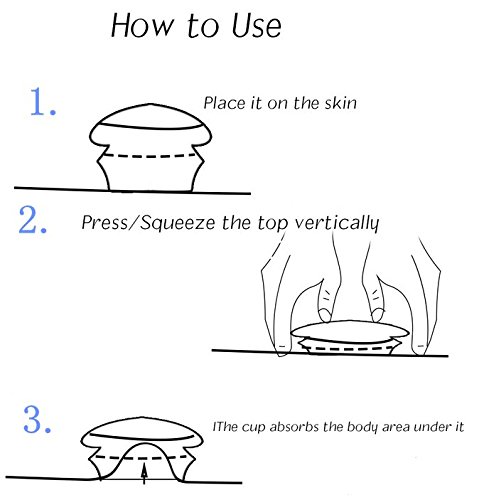 How to Use

1. Place it on the skin

2. Press/Squeeze the top vertically

3. IThe cup absorbs the body area under it