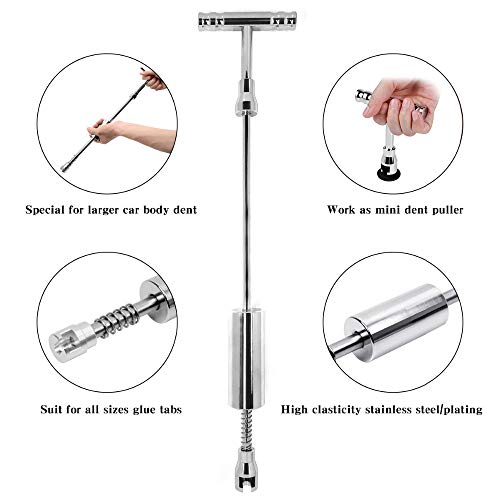 Special for larger car body dent

Work as mini dent puller

Suit for all sizes glue tabs

High clasticity stainless steel/plating