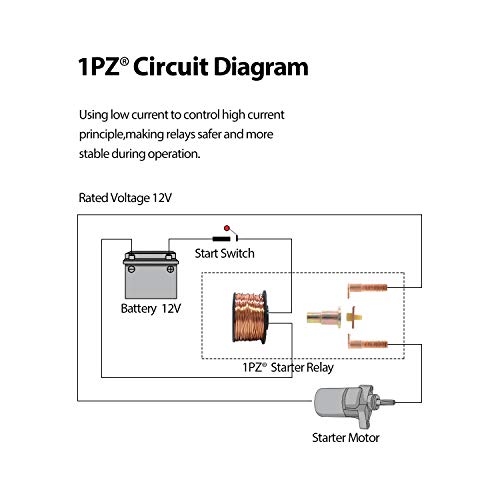 1PZ® Circuit Diagram

Using low current to control high current principle,making relays safer and more stable during operation.

Rated Voltage 12V

Start Switch

Battery 12V

1PZ® Starter Relay

Starter Motor