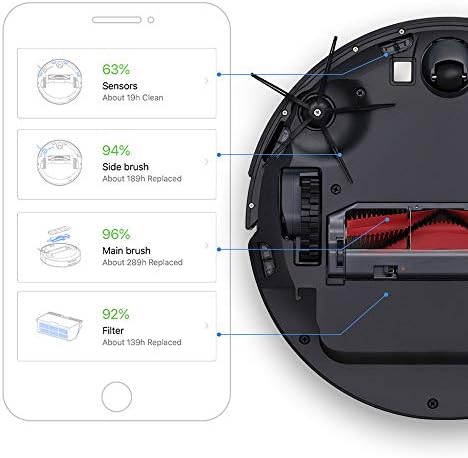 63%
Sensors
About 19h Clean

94%
Side brush
About 189h Replaced

96%
Main brush
About 289h Replaced

92%
Filter
About 139h Replaced