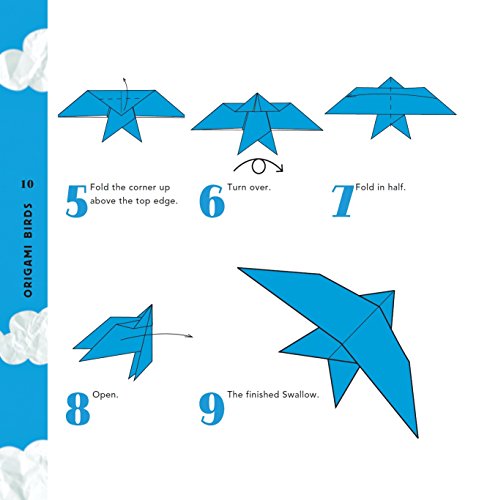 10
ORIGAMI BIRDS

5 Fold the corner up above the top edge.

6 Turn over.

7 Fold in half.

8 Open.

9 The finished Swallow.